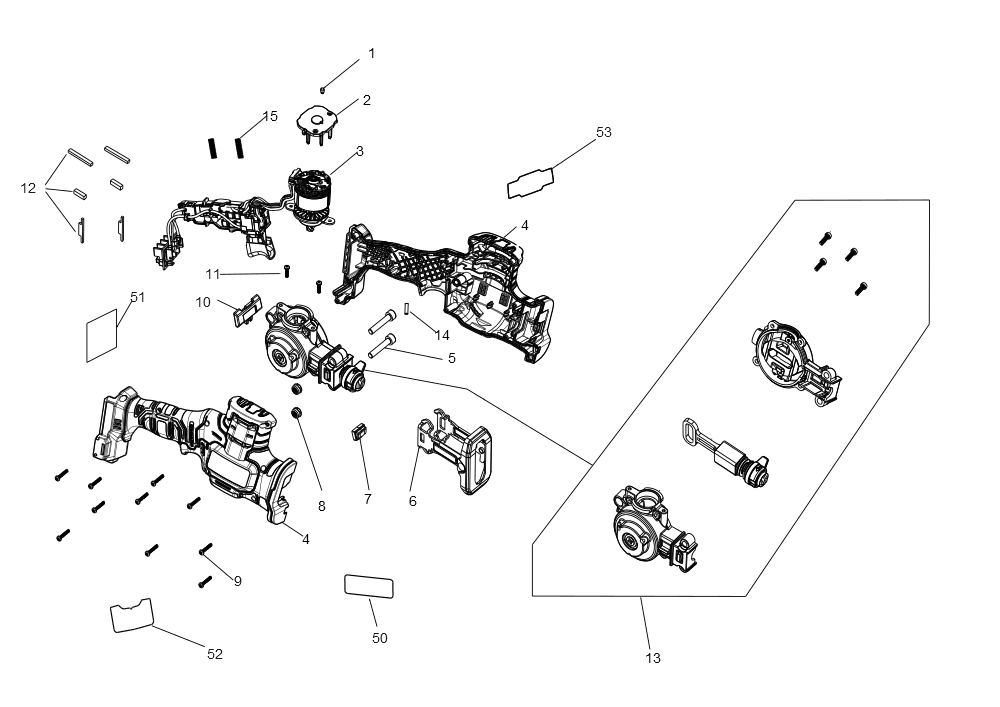 1
2
15
3
53
12
4
11
51
10
14
5
8
7
6
4
9
52
50
13